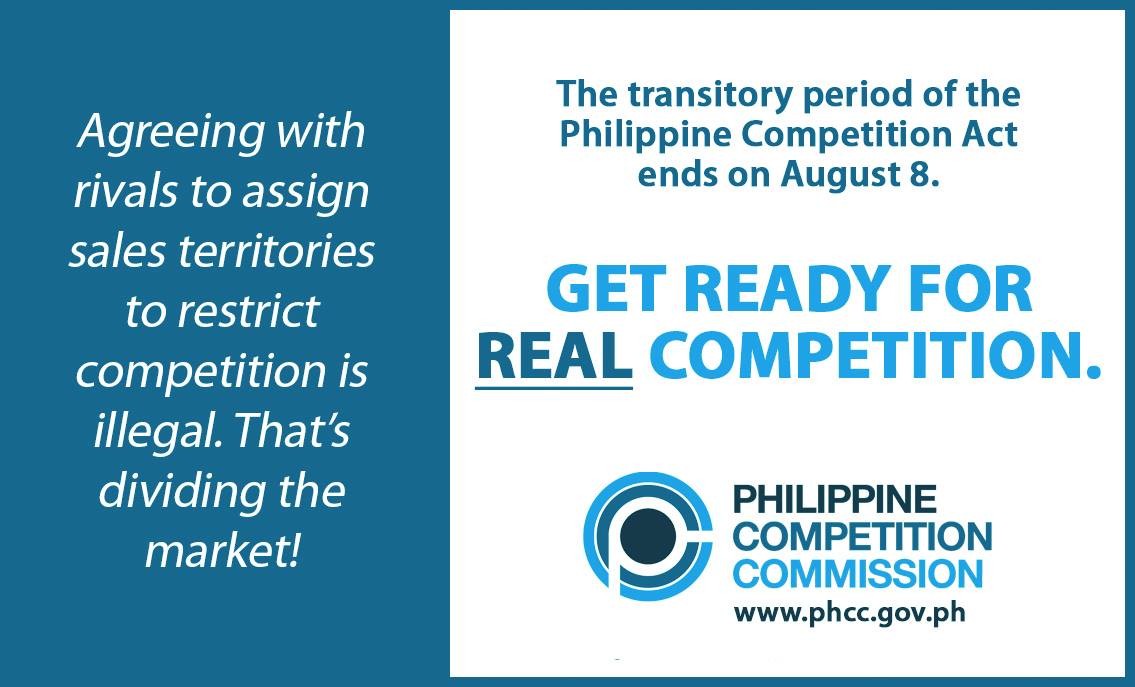 Agreeing with rivals to assign sales territories to restrict competition is illegal. That's dividing the market!

The transitory period of the Philippine Competition Act ends on August 8.

GET READY FOR REAL COMPETITION.

PHILIPPINE
COMPETITION
COMMISSION
www.phcc.gov.ph